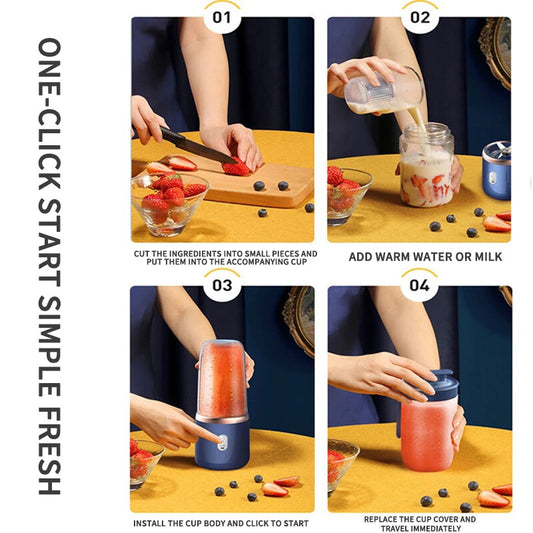 ONE-CLICK START SIMPLE FRESH

01

CUT THE INGREDIENTS INTO SMALL PIECES AND PUT THEM INTO THE ACCOMPANYING CUP

02

ADD WARM WATER OR MILK

03

INSTALL THE CUP BODY AND CLICK TO START

04

REPLACE THE CUP COVER AND TRAVEL IMMEDIATELY